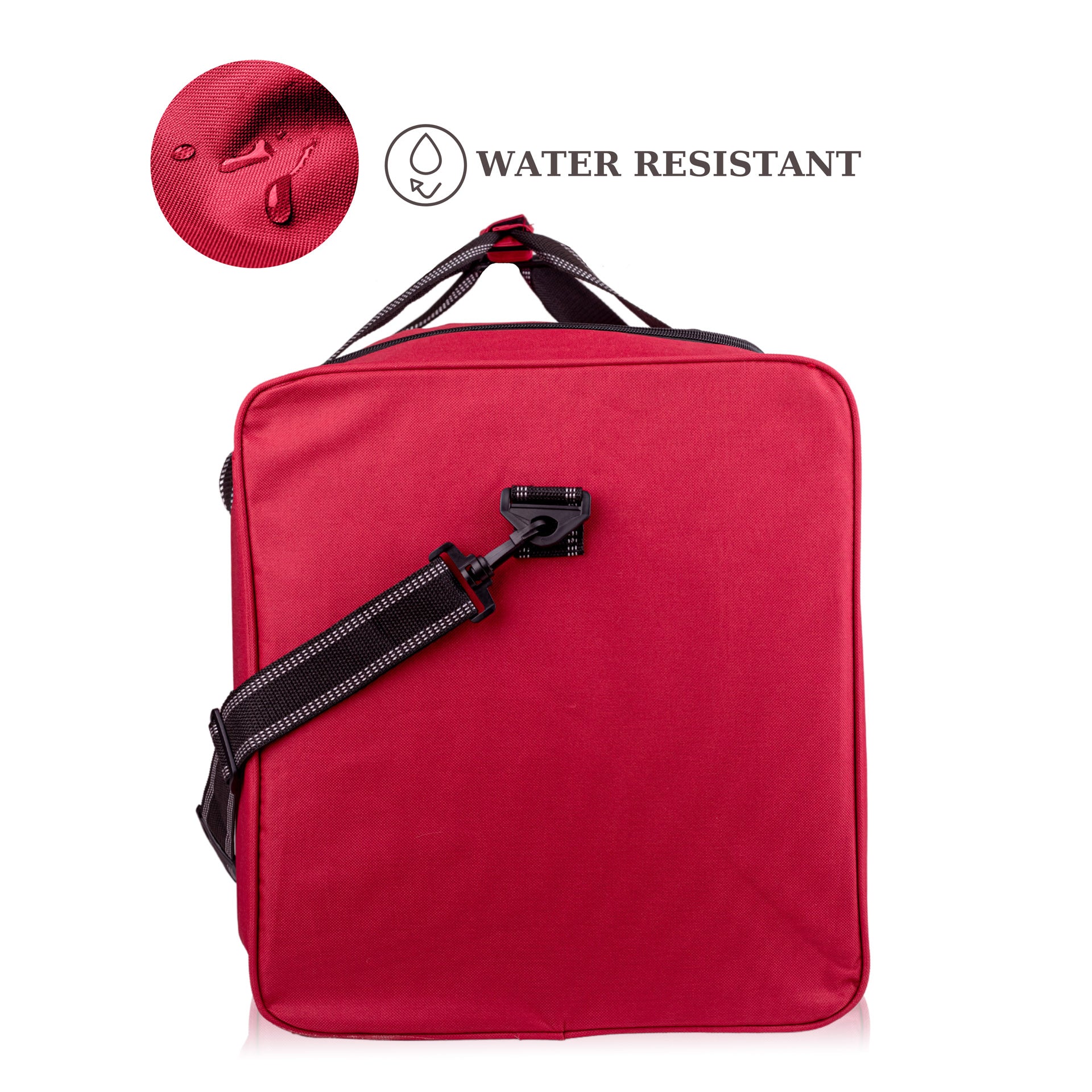 WATER RESISTANT