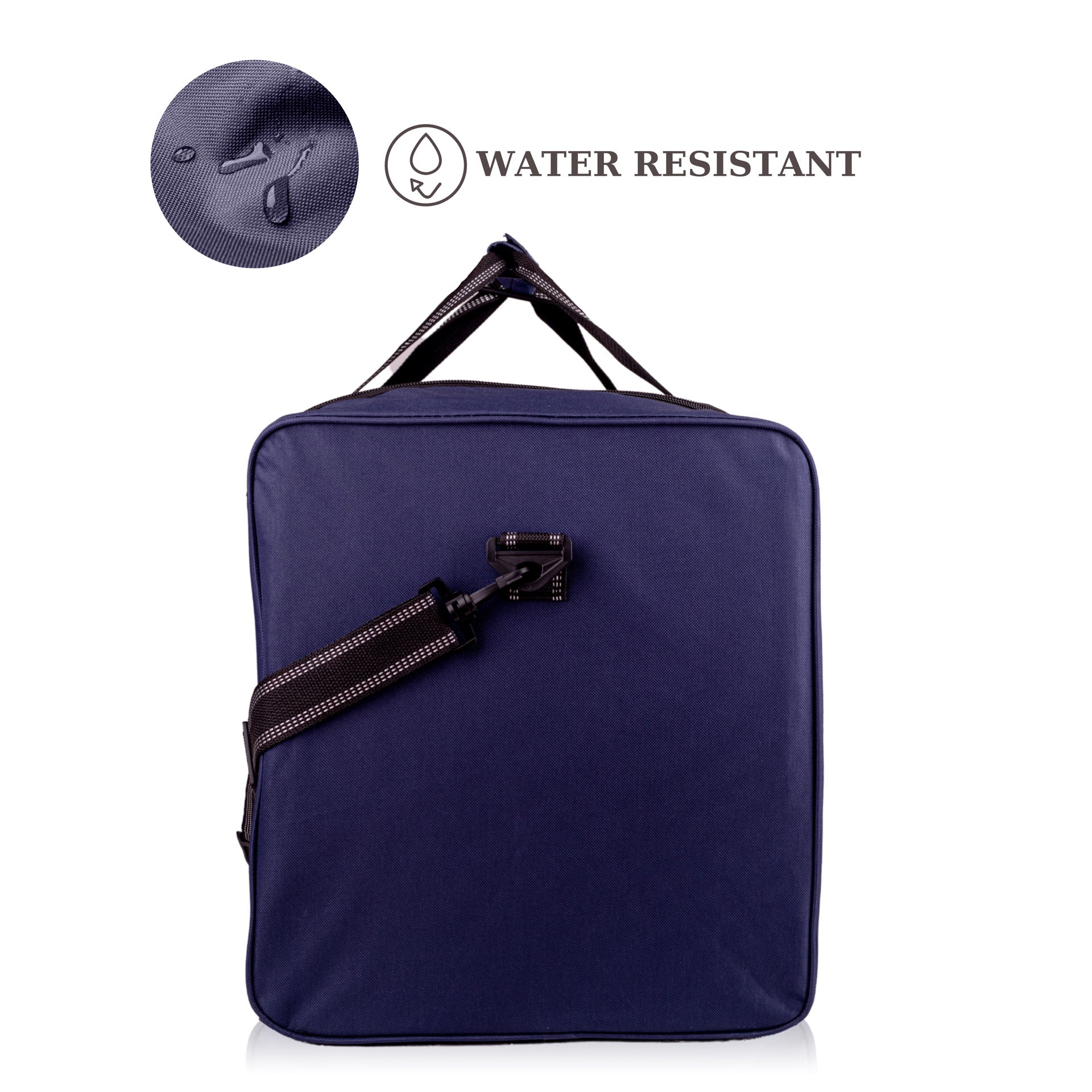 WATER RESISTANT