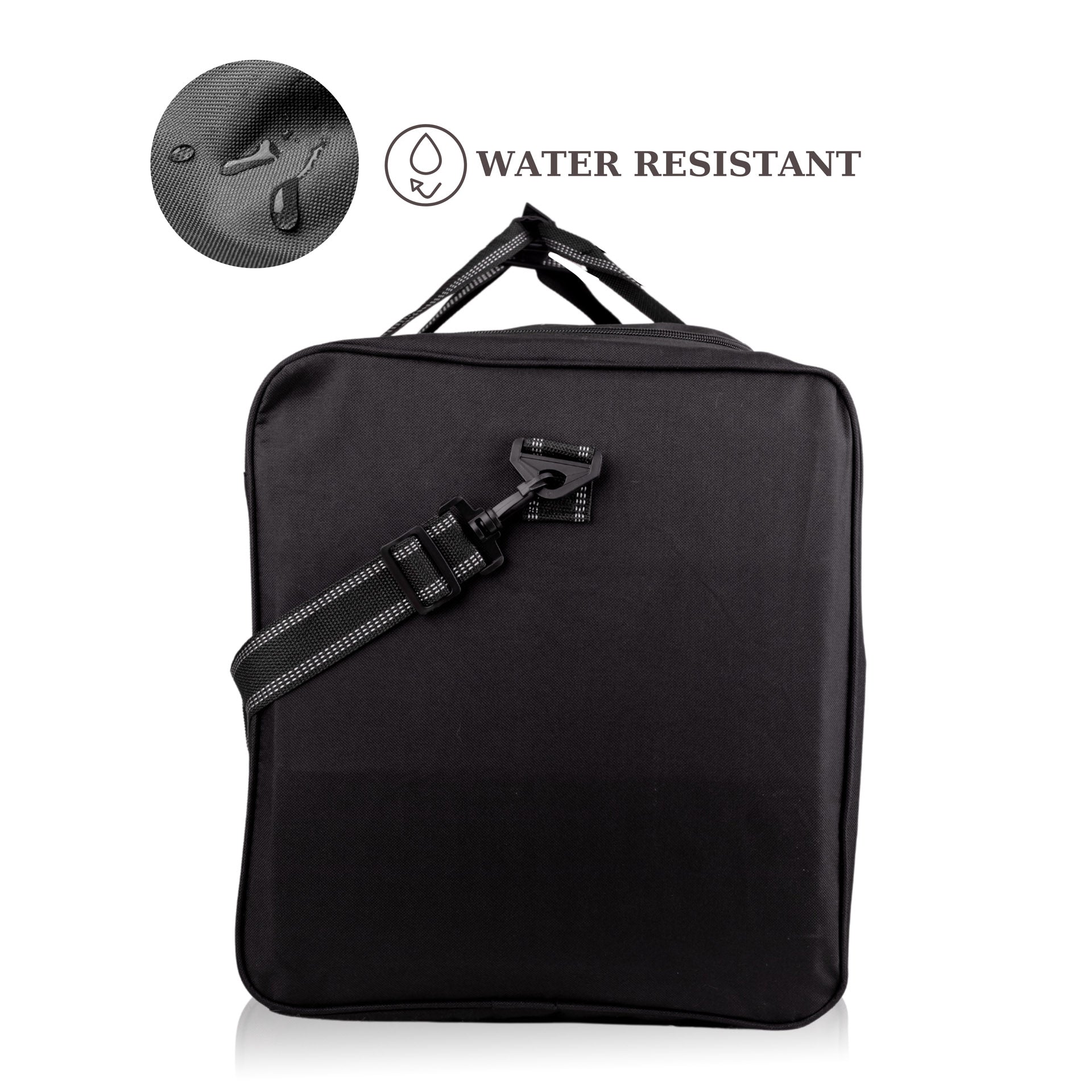 WATER RESISTANT