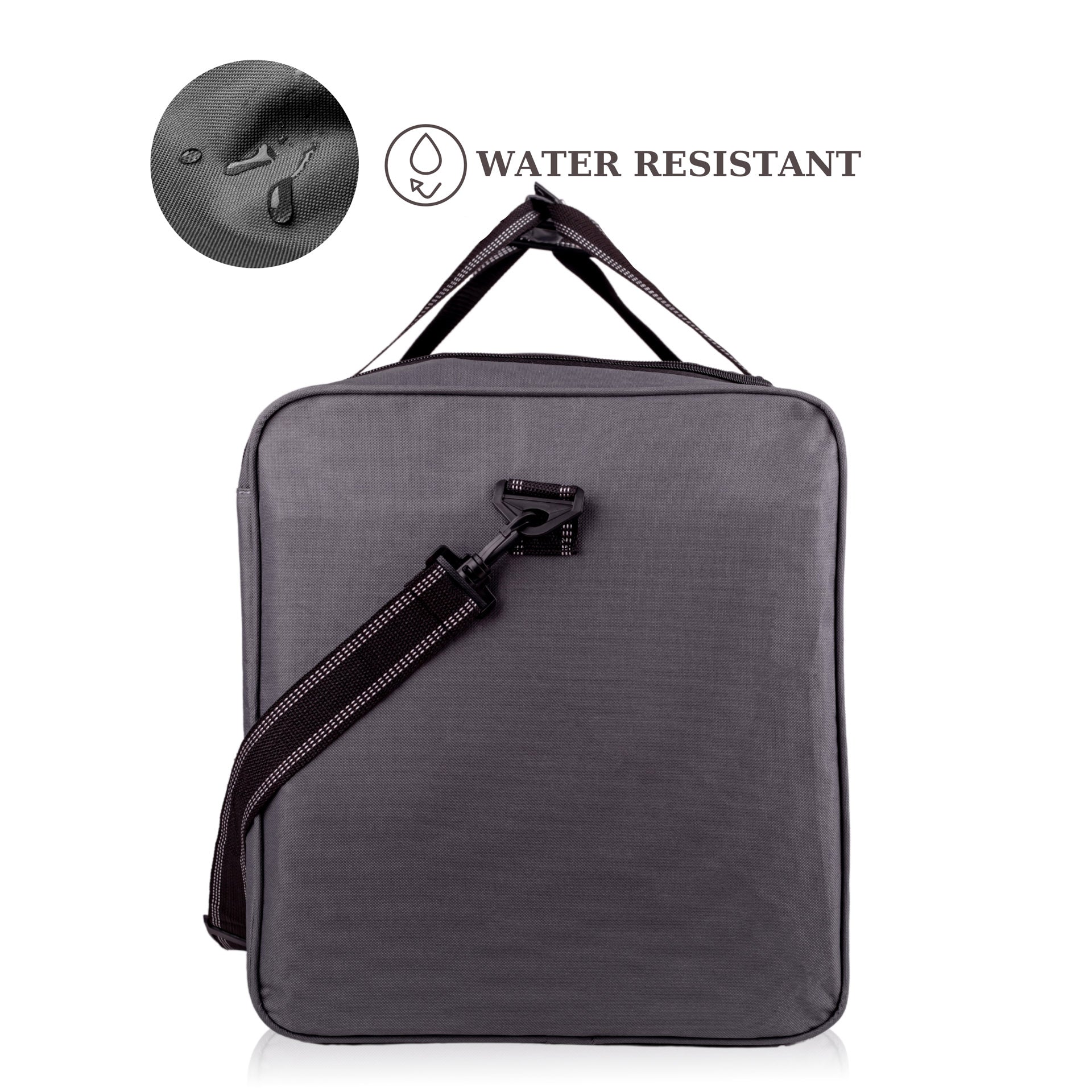 WATER RESISTANT